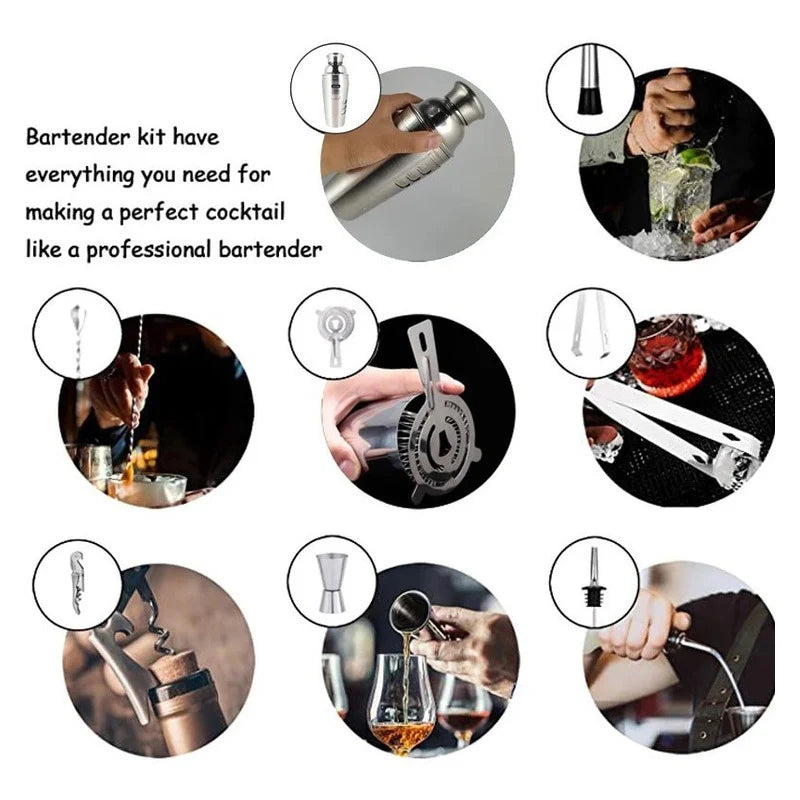 Bartender kit have everything you need for making a perfect cocktail like a professional bartender